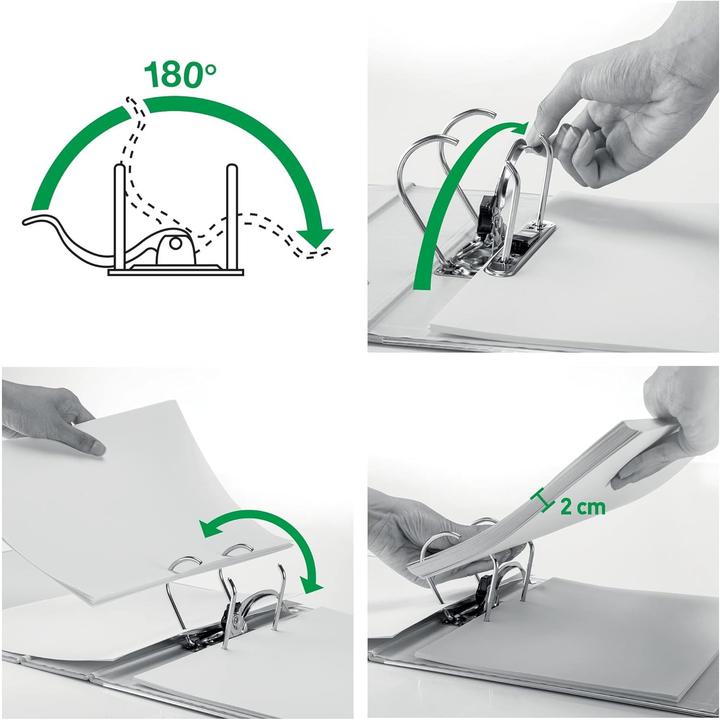 180°

2 cm