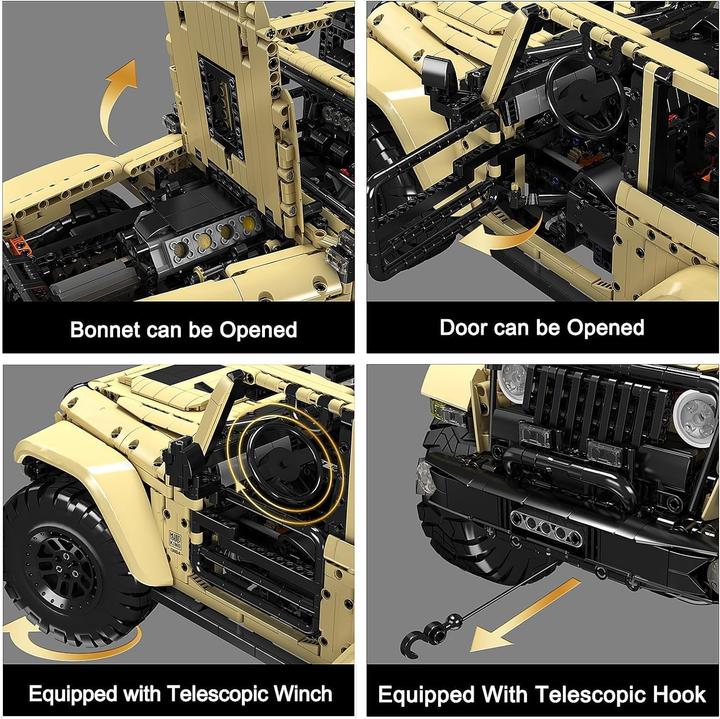 Bonnet can be Opened

Door can be Opened

Equipped with Telescopic Winch

Equipped With Telescopic Hook