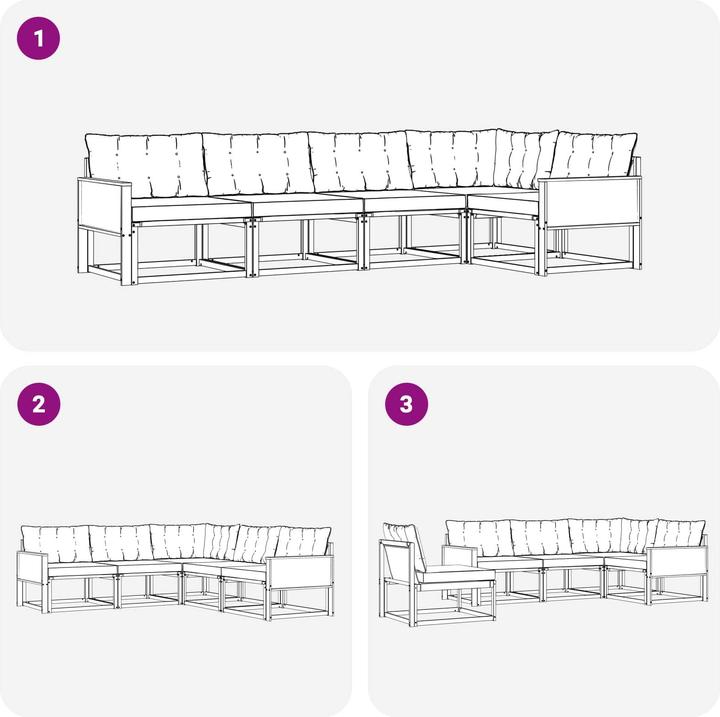 1

2

3