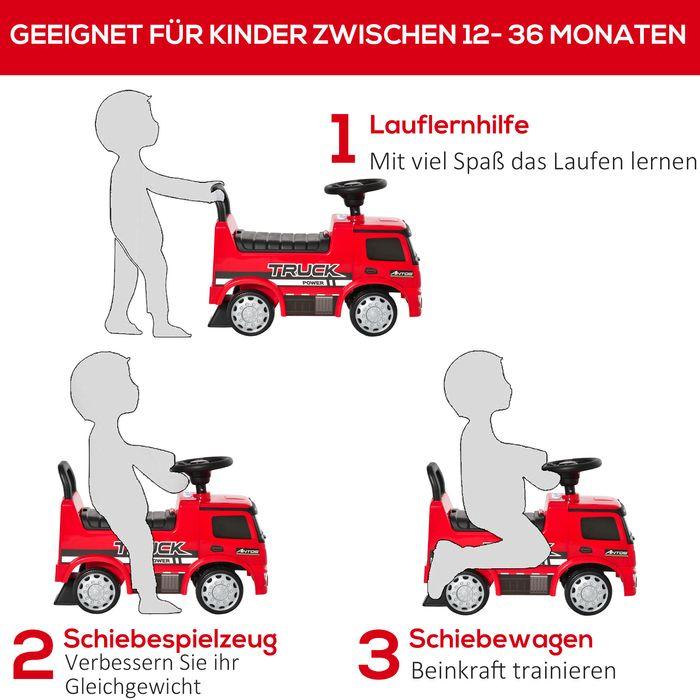 GEEIGNET FÜR KINDER ZWISCHEN 12- 36 MONATEN

1 Lauflernhilfe
Mit viel Spaß das Laufen lernen

TRUCK
POWER
ANTOS

TRUCK
POWER
ANTOS

ANTOS

2 Schiebespielzeug
Verbessern Sie ihr Gleichgewicht

3 Schiebewagen
Beinkraft trainieren