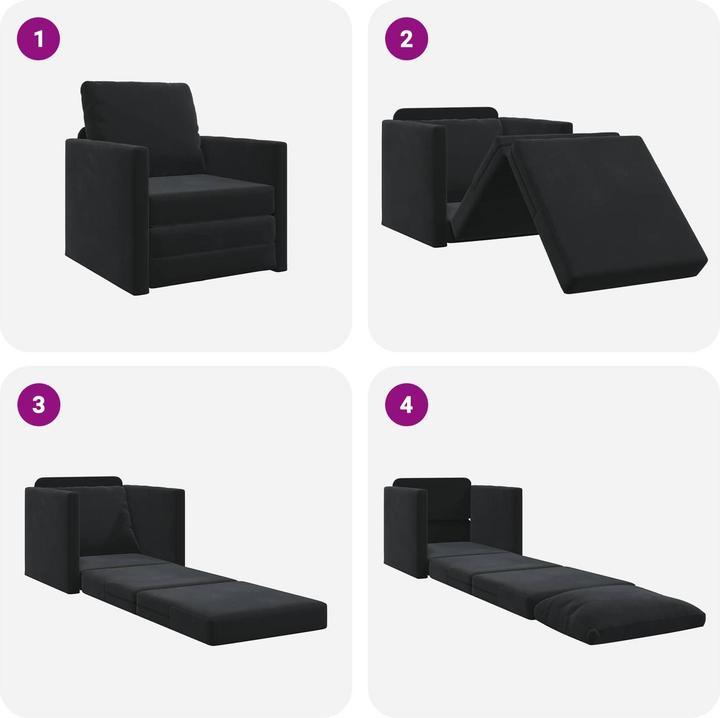 1

2

3

4