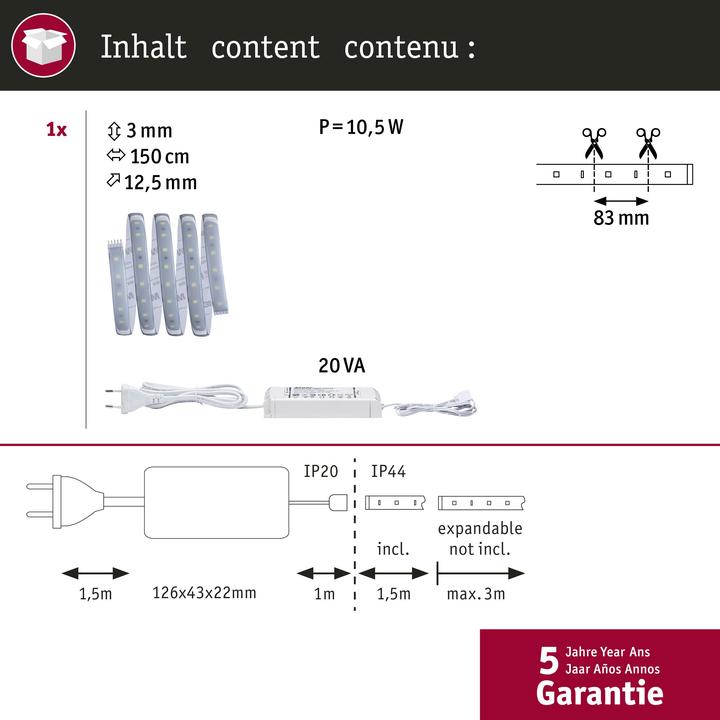 Inhalt content contenu :

1x

3 mm
150 cm
12,5 mm

P = 10,5 W

83 mm

20 VA

IP20

IP44

expandable not incl.

incl.

1,5m

126x43x22mm

1m

1,5m

max. 3m

5 Jahre Year Ans Jaar Años Annos
Garantie