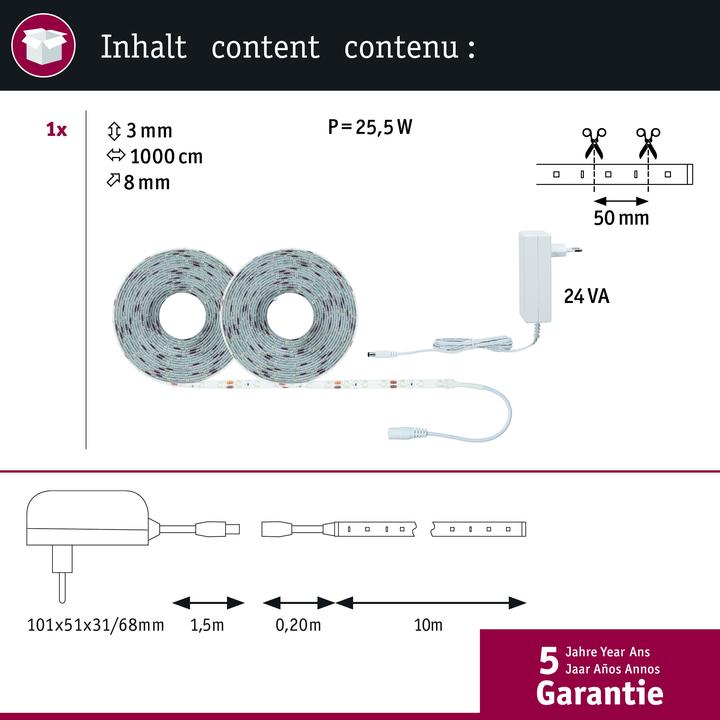 Inhalt content contenu :

1x

3 mm
1000 cm
8 mm

P = 25,5 W

50 mm

24 VA

101x51x31/68mm

1,5m

0,20m

10m

5 Jahre Year Ans
Jaar Años Annos
Garantie