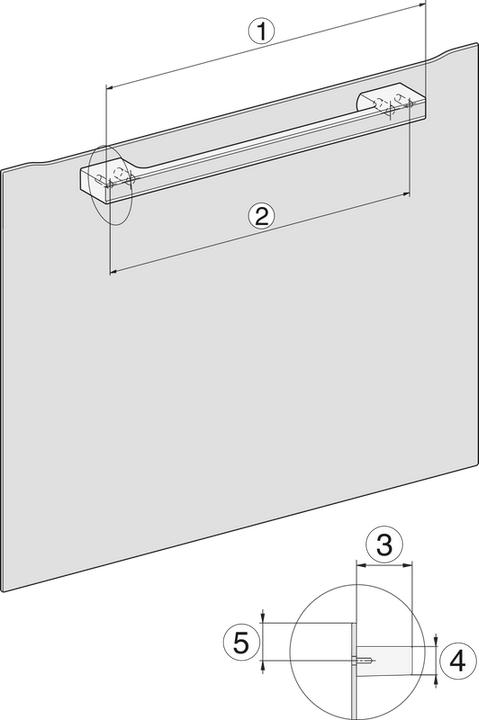 1
2
3
5
4