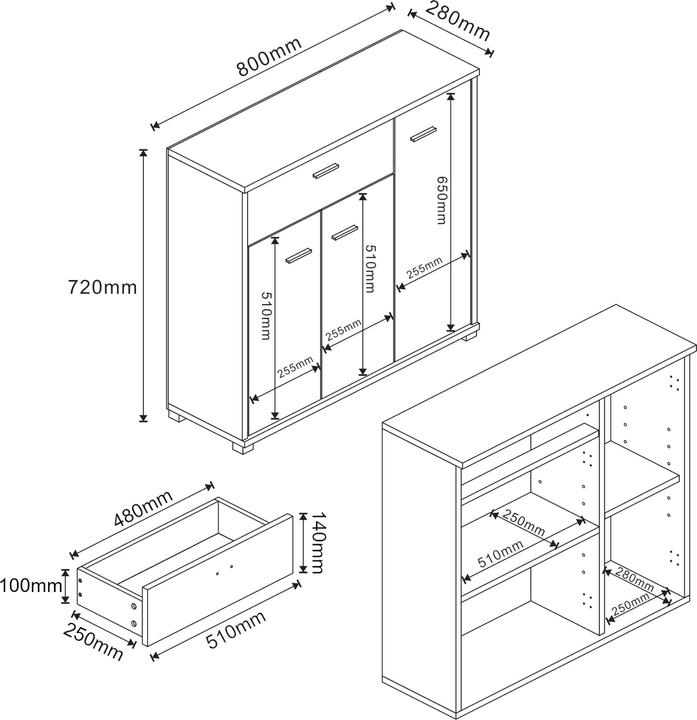 800mm
280mm
720mm
650mm
510mm
510mm
255mm
255mm
255mm
480mm
140mm
100mm
250mm
510mm
250mm
510mm
280mm
250mm