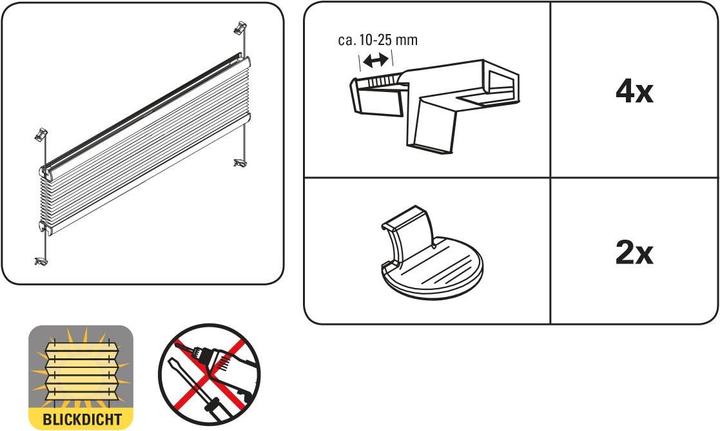 ca. 10-25 mm

4x

2x

BLICKDICHT