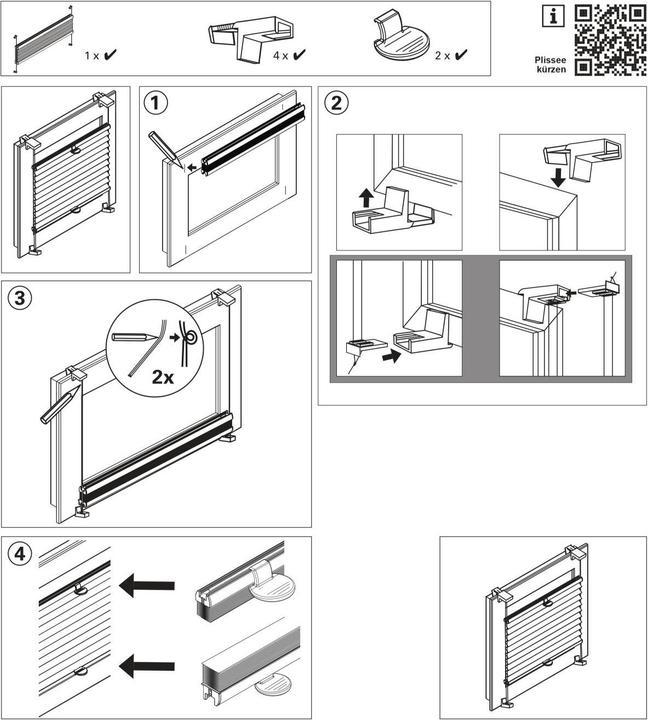 1 x ✔
4 x ✔
2 x ✔

i

Plissee kürzen

1

2

3

2x

4