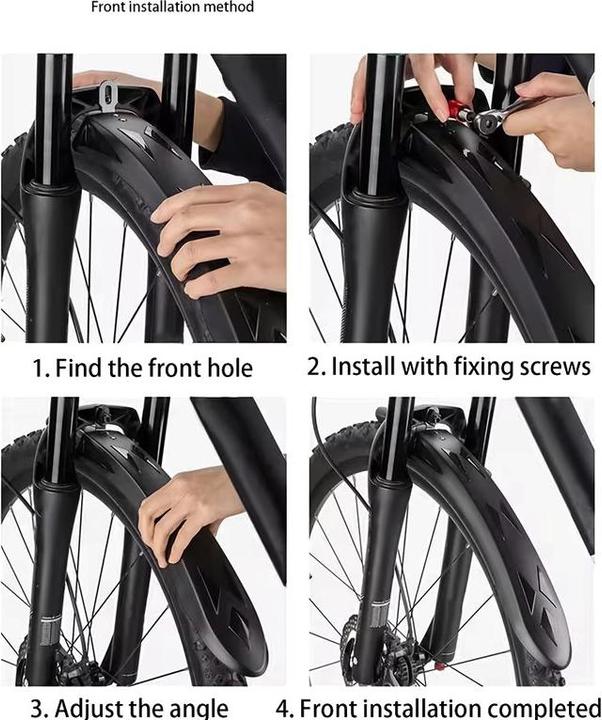 Front installation method

1. Find the front hole

2. Install with fixing screws

3. Adjust the angle

4. Front installation completed