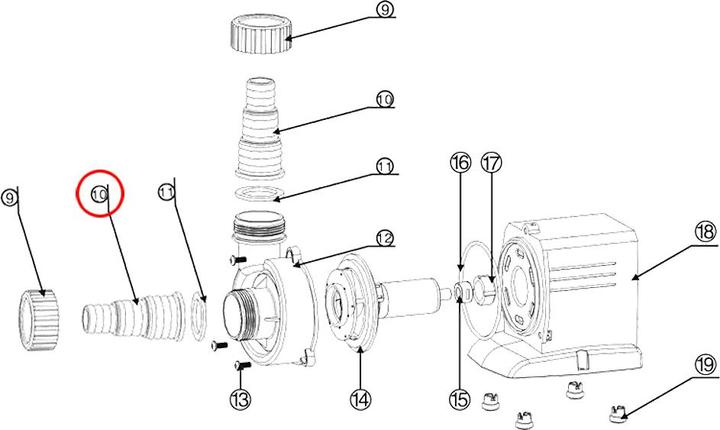 9
10
11
9
10
11
12
16
17
18
13
14
15
19