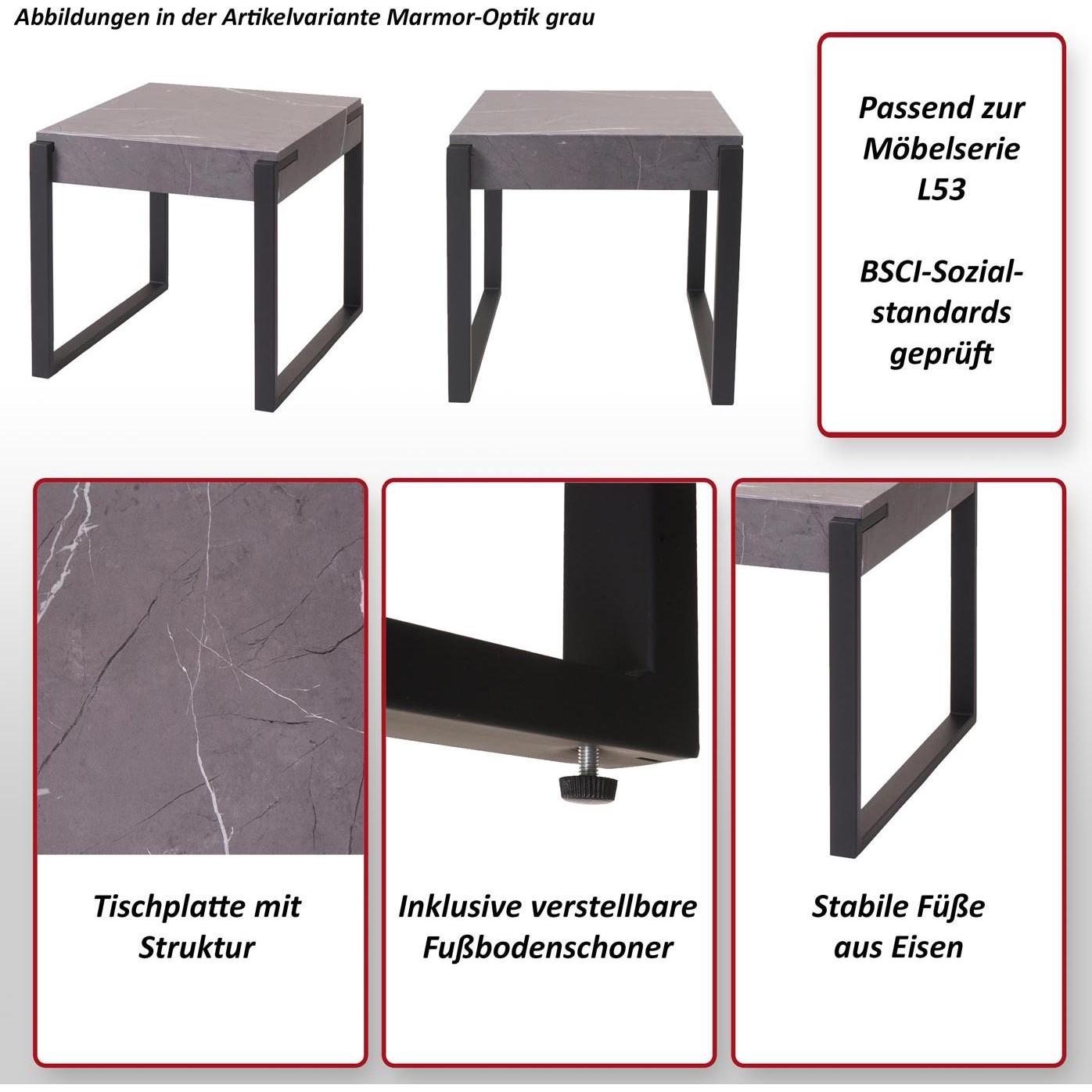 Abbildungen in der Artikelvariante Marmor-Optik grau

Passend zur Möbelserie L53

BSCI-Sozialstandards geprüft

Tischplatte mit Struktur

Inklusive verstellbare Fußbodenschoner

Stabile Füße aus Eisen