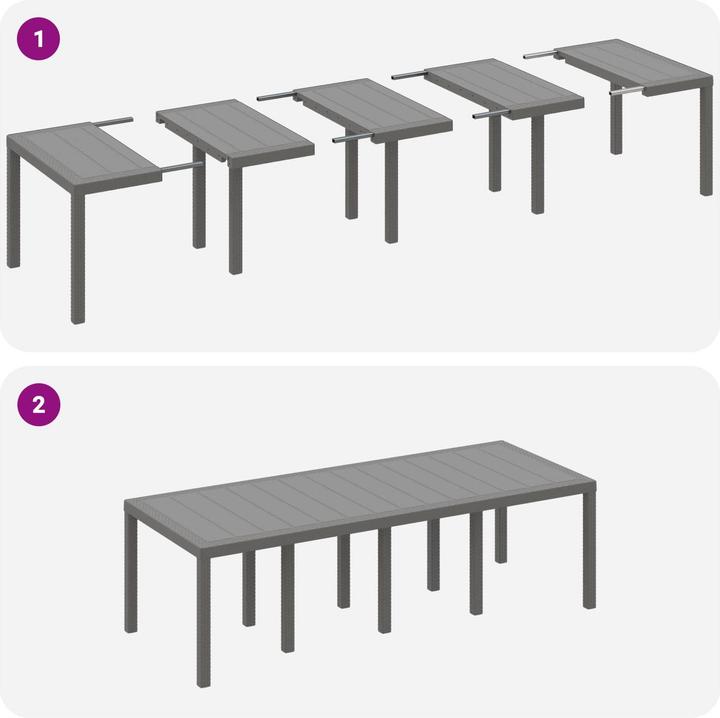 1

2