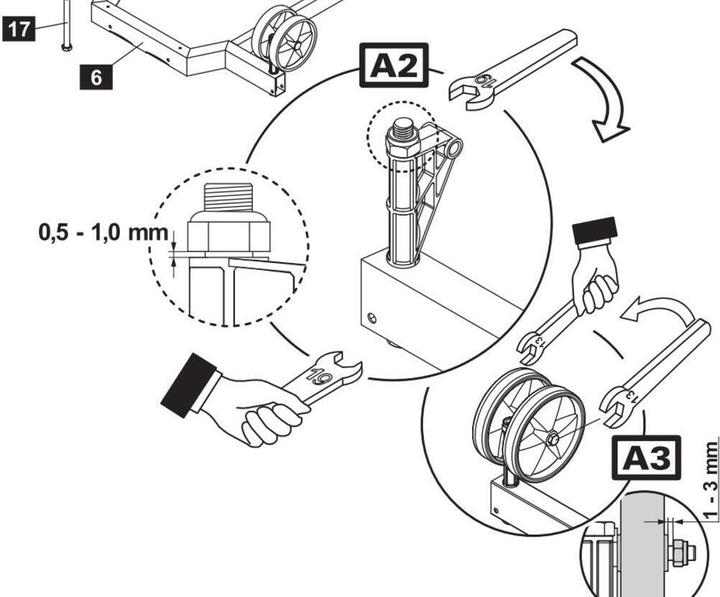 17

6

A2

19

0,5 - 1,0 mm

19

13

13

A3

1 - 3 mm