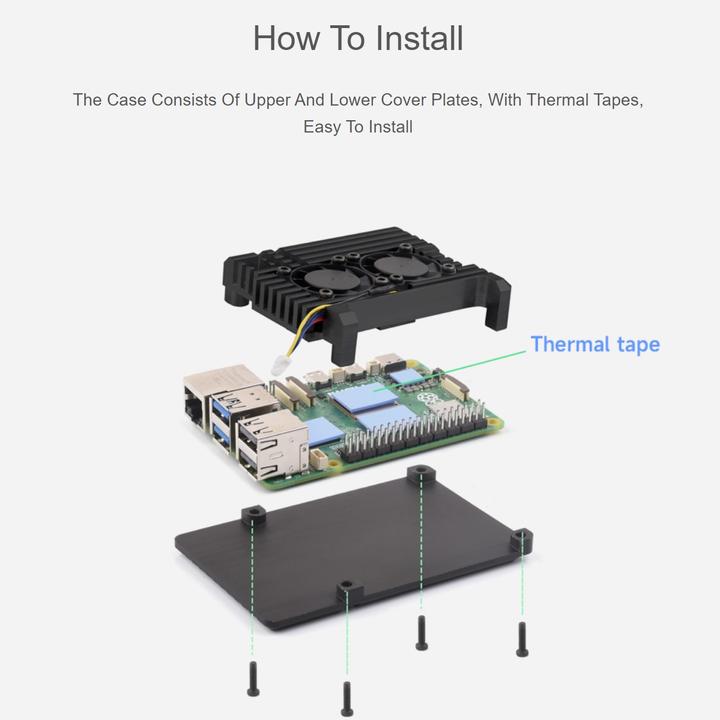 How To Install

The Case Consists Of Upper And Lower Cover Plates, With Thermal Tapes, Easy To Install

Thermal tape