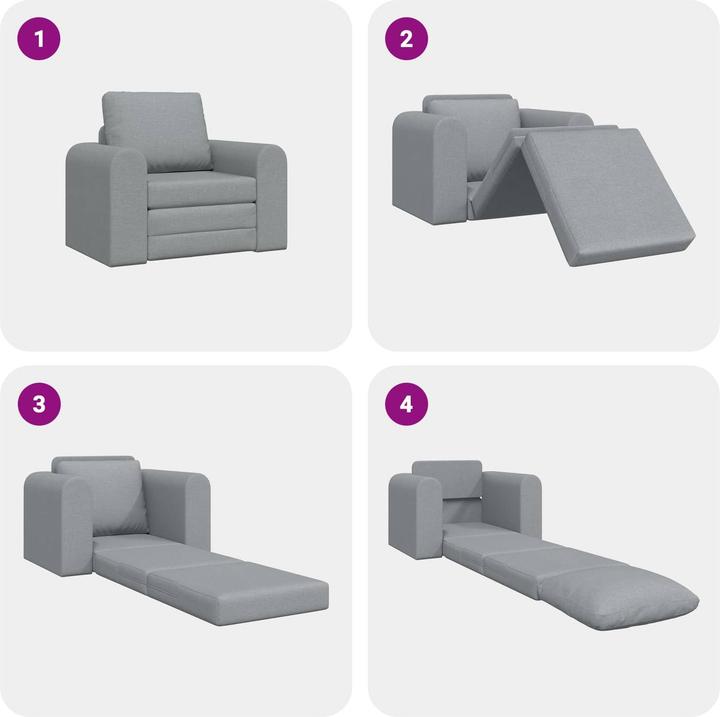 1

2

3

4