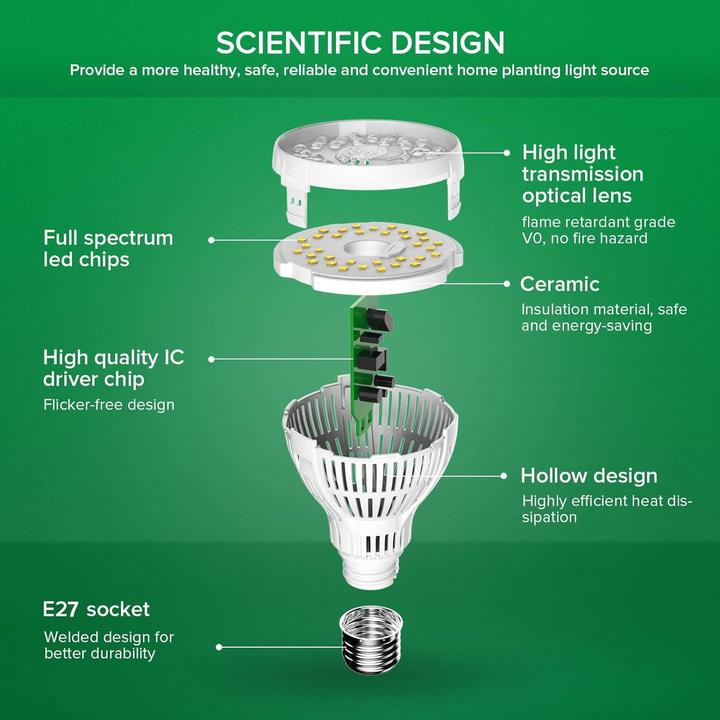 SCIENTIFIC DESIGN

Provide a more healthy, safe, reliable and convenient home planting light source

High light transmission optical lens

flame retardant grade V0, no fire hazard

Full spectrum led chips

Ceramic

Insulation material, safe and energy-saving

High quality IC driver chip

Flicker-free design

Hollow design

Highly efficient heat dissipation

E27 socket

Welded design for better durability