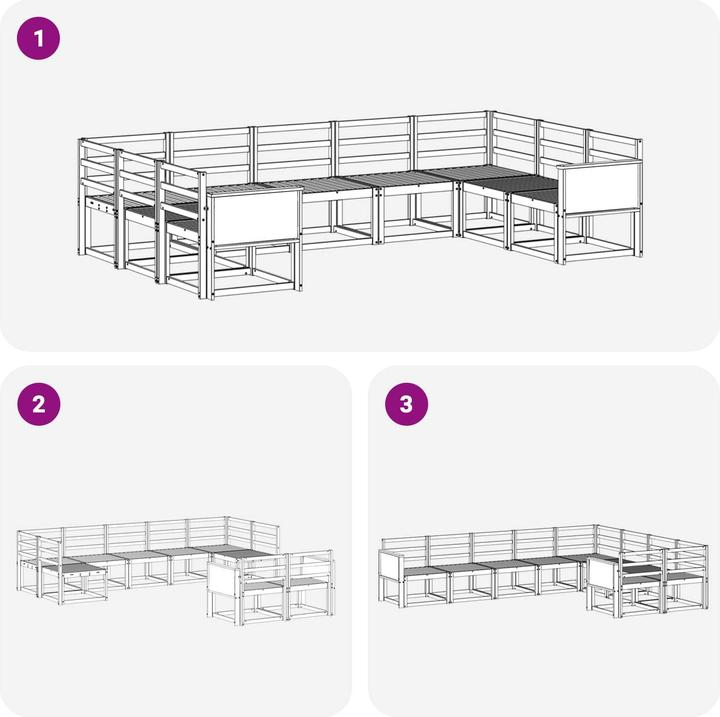 1

2

3