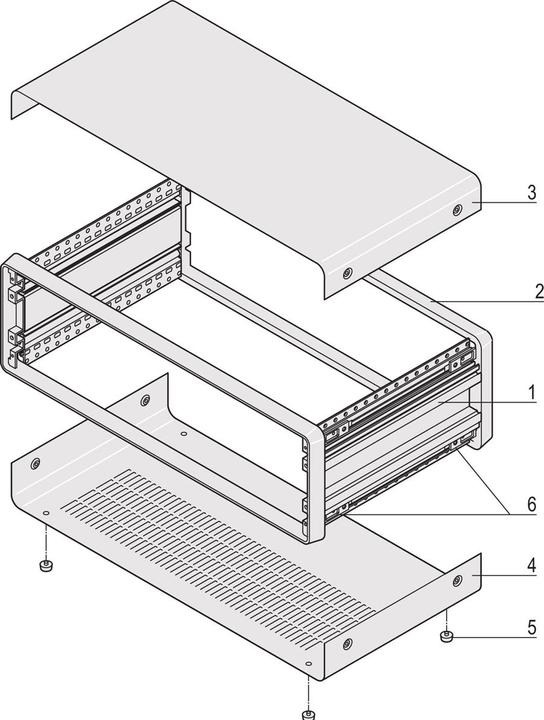 3
2
1
6
4
5