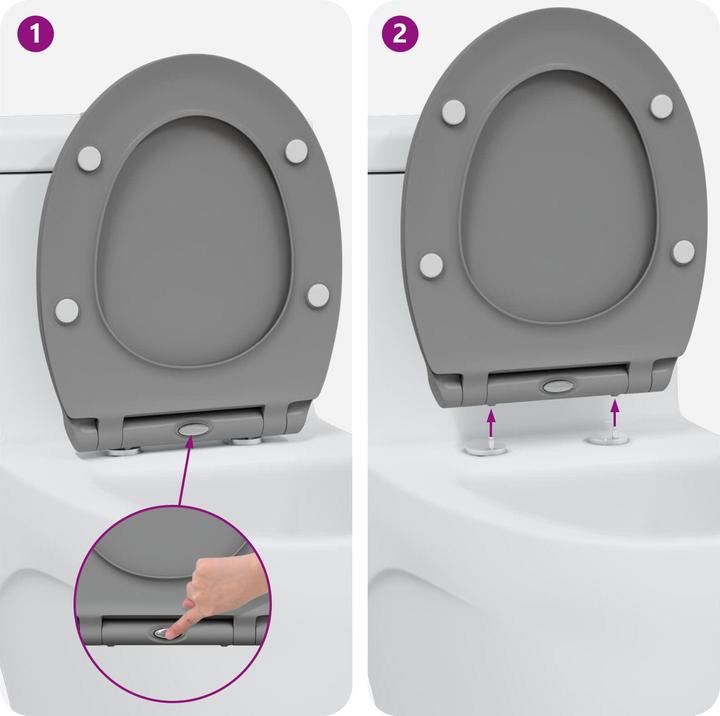 1

2