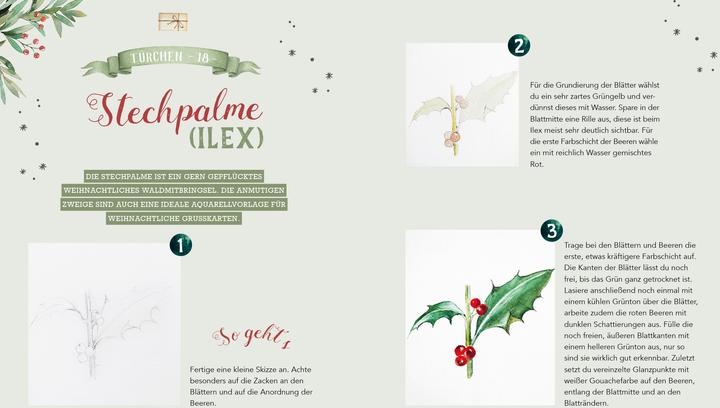 TÜRCHEN – 18

Stechpalme (ILEX)

DIE STECHPALME IST EIN GERN GEPFLÜCKTES WEIHNACHTLICHES WALDMITBRINGSEL. DIE ANMUTIGEN ZWEIGE SIND AUCH EINE IDEALE AQUARELLVORLAGE FÜR WEIHNACHTLICHE GRUSSKARTEN.

1

So geht's

Fertige eine kleine Skizze an. Achte besonders auf die Zacken an den Blättern und auf die Anordnung der Beeren.

2

Für die Grundierung der Blätter wählst du ein sehr zartes Grüngelb und verdünnst dieses mit Wasser. Spare in der Blattmitte eine Rille aus, diese ist beim Ilex meist sehr deutlich sichtbar. Für die erste Farbschicht der Beeren wähle ein mit reichlich Wasser gemischtes Rot.

3

Trage bei den Blättern und Beeren die erste, etwas kräftigere Farbschicht auf. Die Kanten der Blätter lässt du noch frei, bis das Grün ganz getrocknet ist. Lasiere anschließend noch einmal mit einem kühlen Grünton über die Blätter, arbeite zudem die roten Beeren mit dunklen Schattierungen aus. Fülle die noch freien, äußeren Blattkanten mit einem helleren Grünton aus, nur so sind sie wirklich gut erkennbar. Zuletzt setzt du vereinzelte Glanzpunkte mit weißer Gouachefarbe auf den Beeren, entlang der Blattmitte und an den Blatträndern.