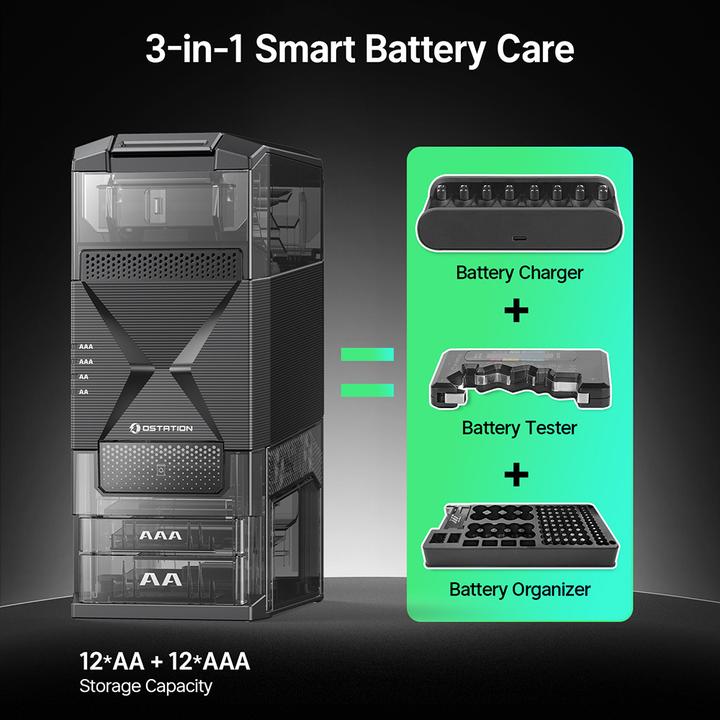 3-in-1 Smart Battery Care

AAA
AAA
AA
AA

OSTATION

AAA
AA

=

Battery Charger
+
Battery Tester
+
Battery Organizer

12*AA + 12*AAA
Storage Capacity