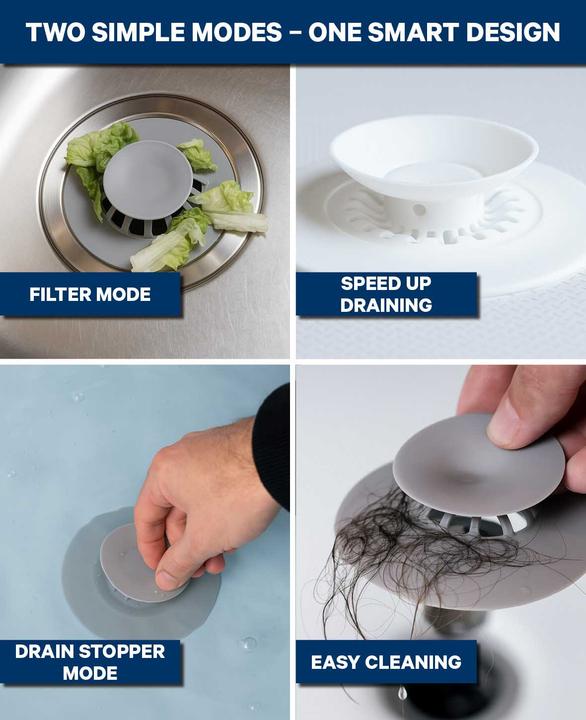 TWO SIMPLE MODES – ONE SMART DESIGN

FILTER MODE

SPEED UP DRAINING

DRAIN STOPPER MODE

EASY CLEANING