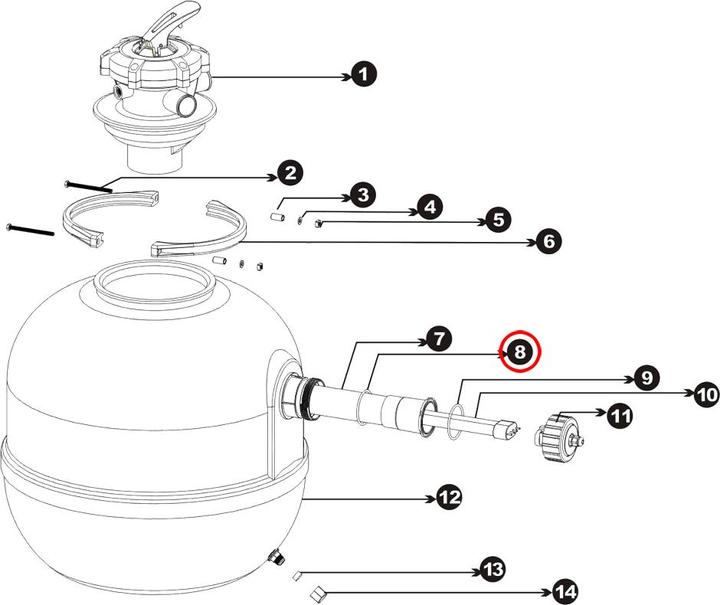 1
2
3
4
5
6
7
8
9
10
11
12
13
14