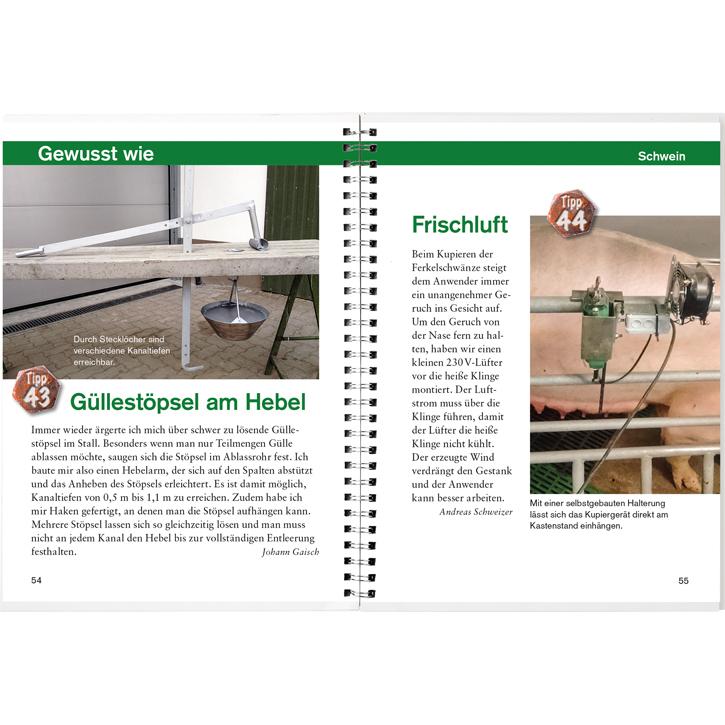 Gewusst wie

Durch Stecklöcher sind verschiedene Kanaltiefen erreichbar.

Tipp 43

Güllestöpsel am Hebel

Immer wieder ärgerte ich mich über schwer zu lösende Güllestöpsel im Stall. Besonders wenn man nur Teilmengen Gülle ablassen möchte, saugen sich die Stöpsel im Ablassrohr fest. Ich baute mir also einen Hebelarm, der sich auf den Spalten abstützt und das Anheben des Stöpsels erleichtert. Es ist damit möglich, Kanaltiefen von 0,5 m bis 1,1 m zu erreichen. Zudem habe ich mir Haken gefertigt, an denen man die Stöpsel aufhängen kann. Mehrere Stöpsel lassen sich so gleichzeitig lösen und man muss nicht an jedem Kanal den Hebel bis zur vollständigen Entleerung festhalten.

Johann Gaisch

54

Schwein

Tipp 44

Frischluft

Beim Kupieren der Ferkelschwänze steigt dem Anwender immer ein unangenehmer Geruch ins Gesicht auf. Um den Geruch von der Nase fern zu halten, haben wir einen kleinen 230 V-Lüfter vor die heiße Klinge montiert. Der Luftstrom muss über die Klinge führen, damit der Lüfter die heiße Klinge nicht kühlt. Der erzeugte Wind verdrängt den Gestank und der Anwender kann besser arbeiten.

Andreas Schweizer

Mit einer selbstgebauten Halterung lässt sich das Kupiergerät direkt am Kastenstand einhängen.

55