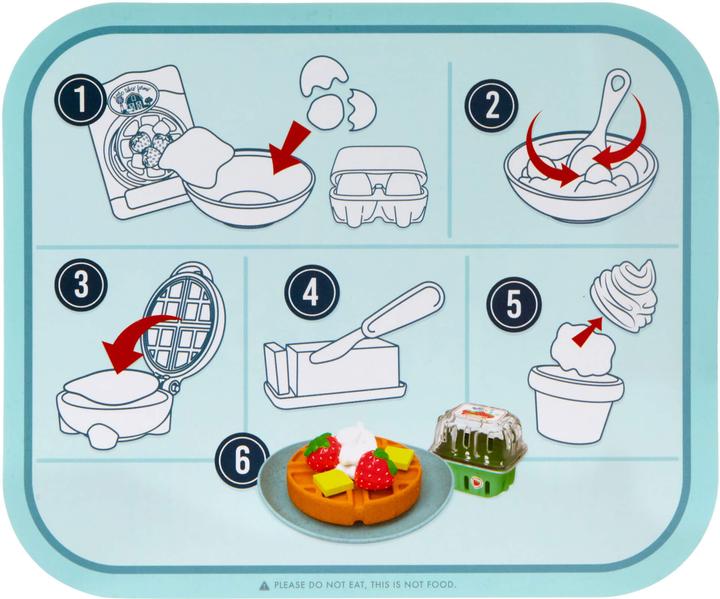 1

2

3

4

5

6

PLEASE DO NOT EAT, THIS IS NOT FOOD.