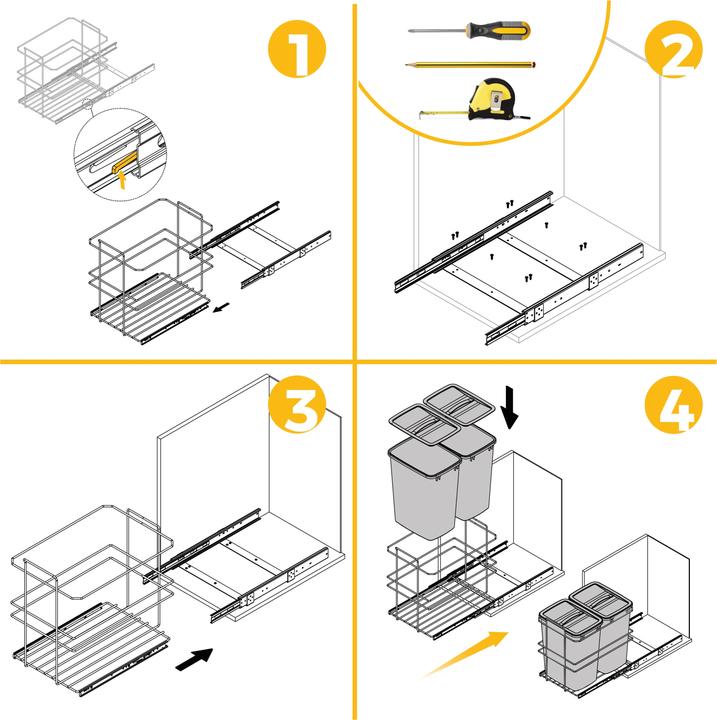 1

2

3

4