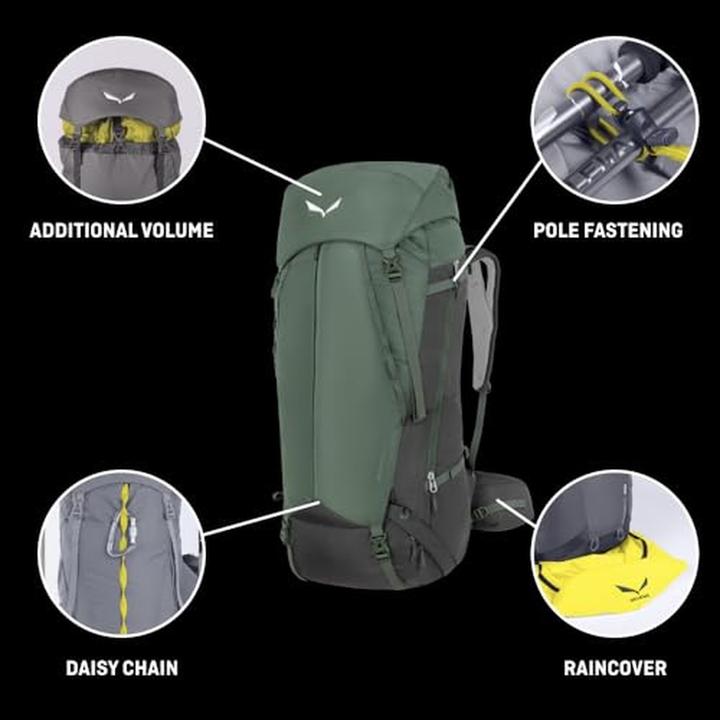 ADDITIONAL VOLUME

POLE FASTENING

DAISY CHAIN

RAINCOVER