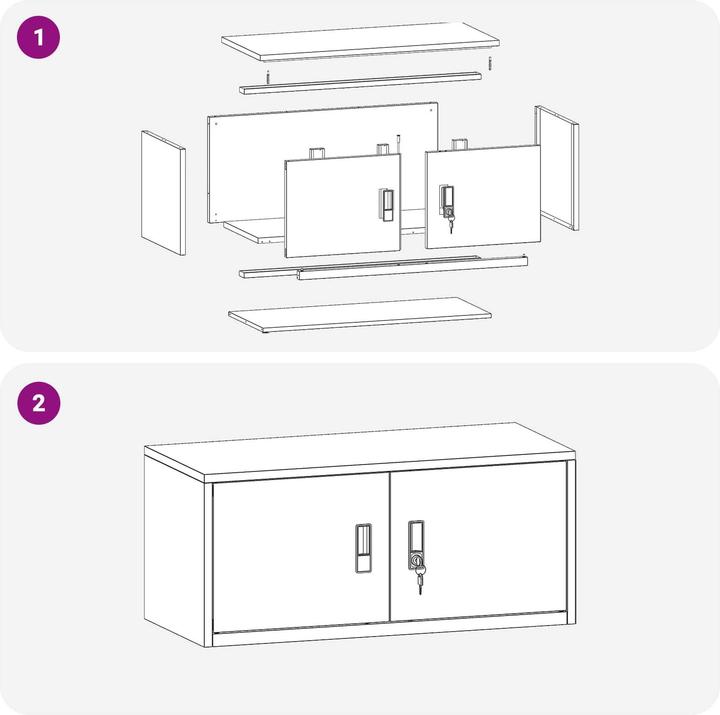 1

2