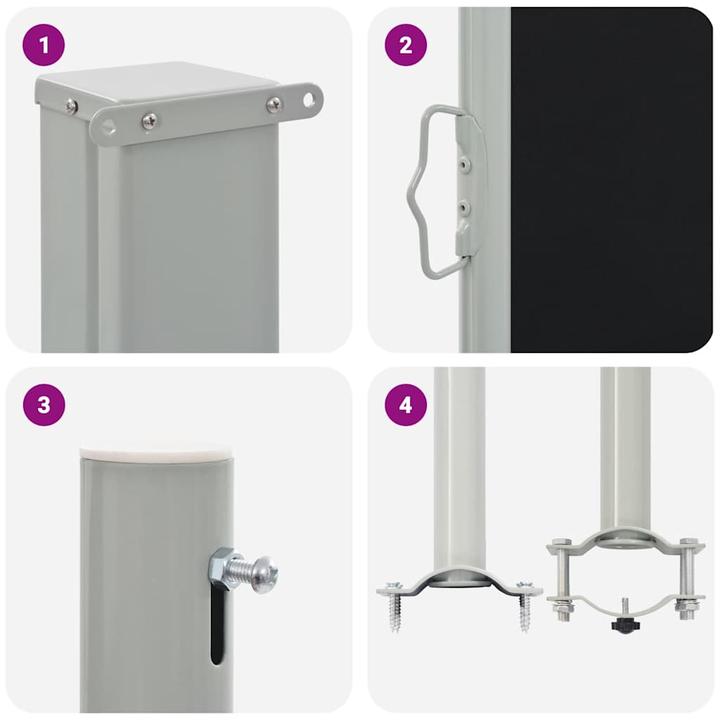 1

2

3

4