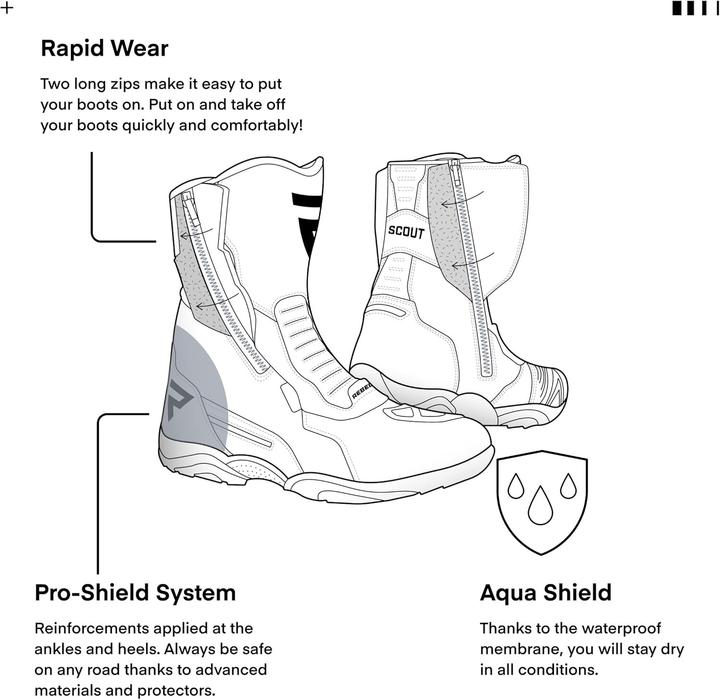 Rapid Wear

Two long zips make it easy to put your boots on. Put on and take off your boots quickly and comfortably!

SCOUT

REBEL

Pro-Shield System

Reinforcements applied at the ankles and heels. Always be safe on any road thanks to advanced materials and protectors.

Aqua Shield

Thanks to the waterproof membrane, you will stay dry in all conditions.