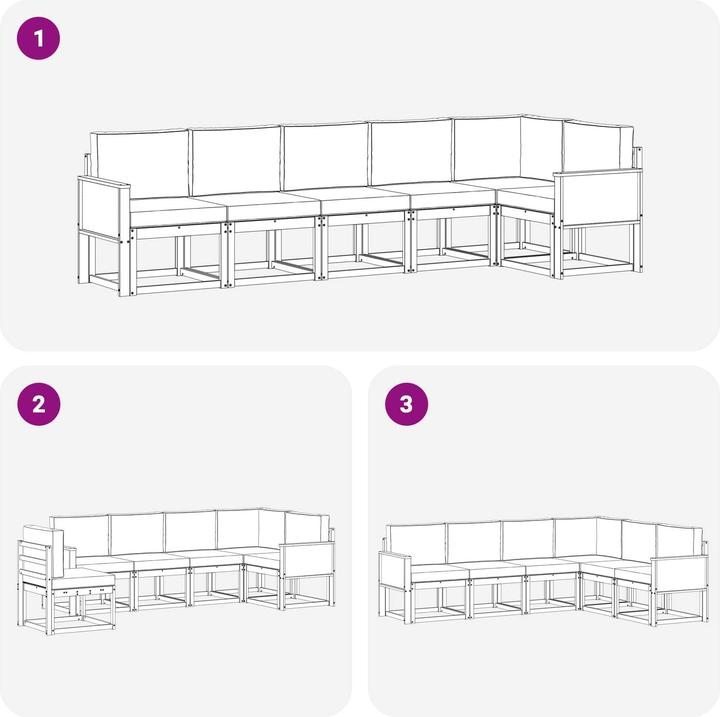 1

2

3