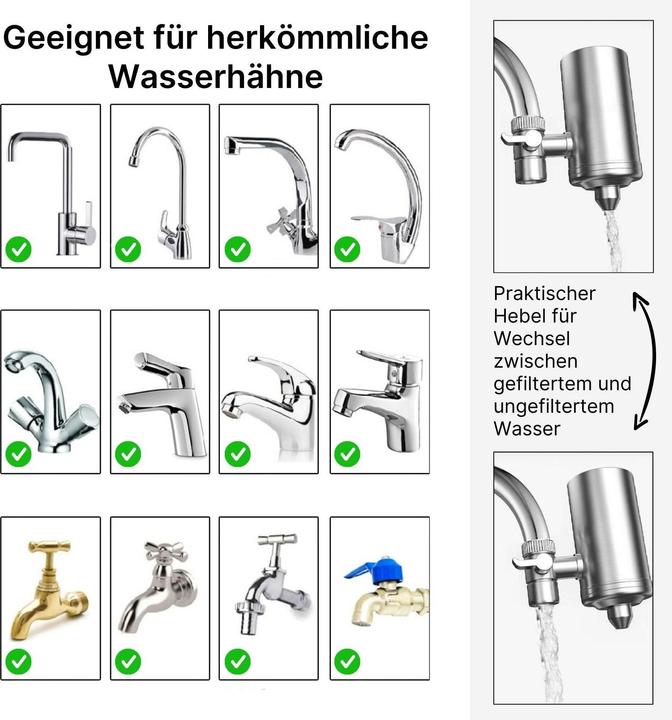 Geeignet für herkömmliche Wasserhähne

Praktischer Hebel für Wechsel zwischen gefiltertem und ungefiltertem Wasser