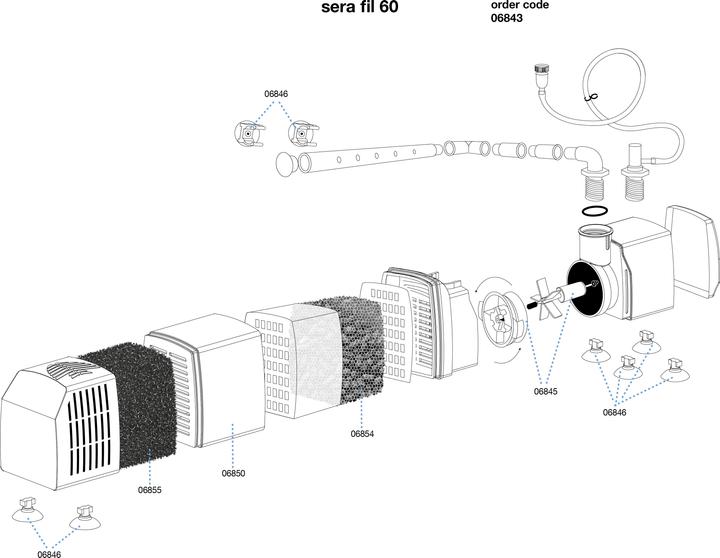 sera fil 60

order code
06843

06846

06845

06846

06854

06850

06855

06846