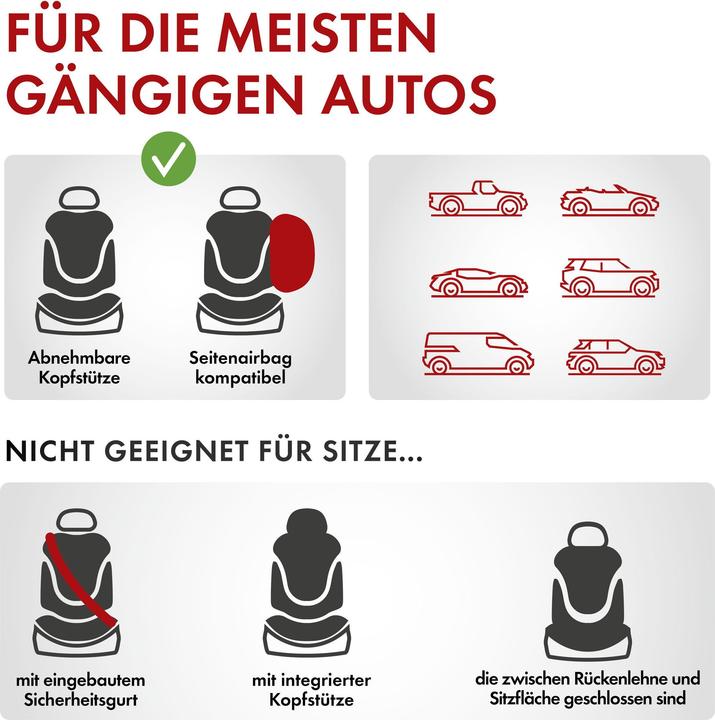 FÜR DIE MEISTEN GÄNGIGEN AUTOS

Abnehmbare Kopfstütze

Seitenairbag kompatibel

NICHT GEEIGNET FÜR SITZE...

mit eingebautem Sicherheitsgurt

mit integrierter Kopfstütze

die zwischen Rückenlehne und Sitzfläche geschlossen sind