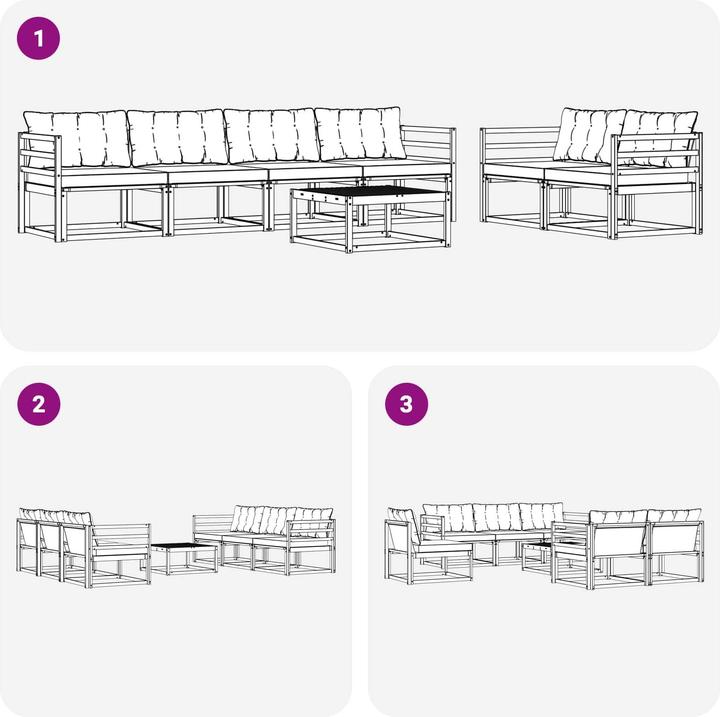 1

2

3