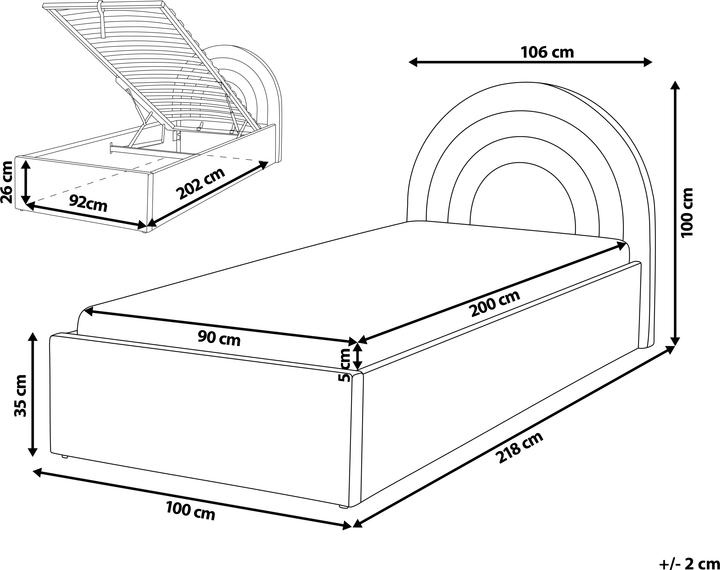 26 cm
92cm
202 cm
106 cm
100 cm
200 cm
90 cm
5 cm
35 cm
218 cm
100 cm
+/- 2 cm