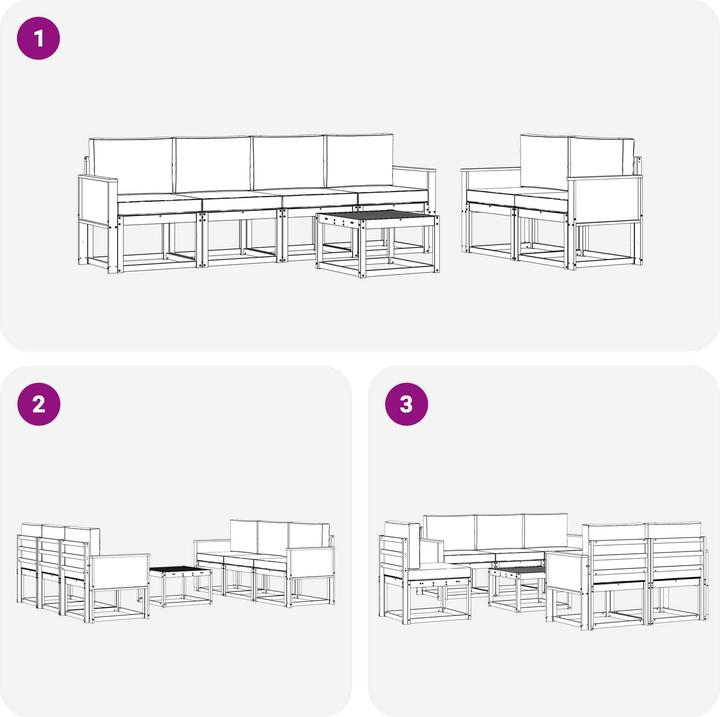 1

2

3