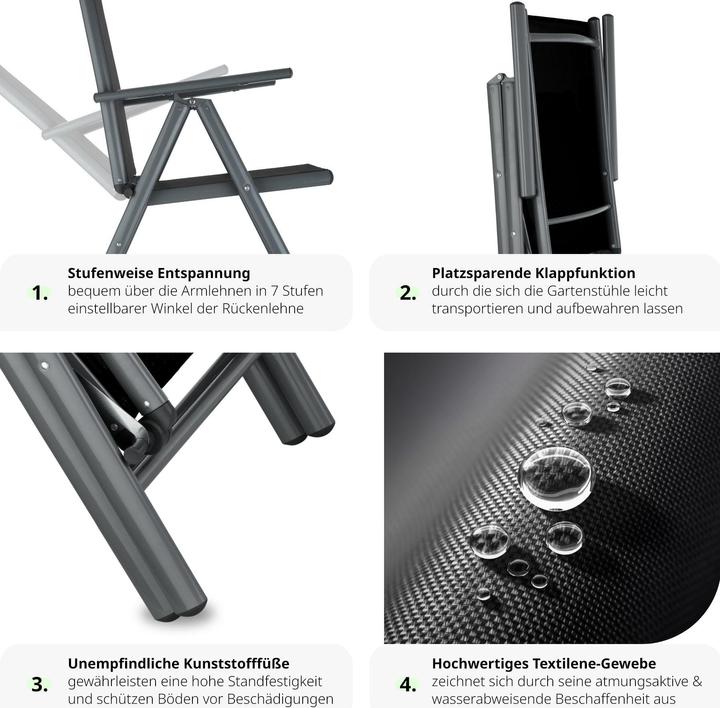 1.

Stufenweise Entspannung
bequem über die Armlehnen in 7 Stufen einstellbarer Winkel der Rückenlehne

2.

Platzsparende Klappfunktion
durch die sich die Gartenstühle leicht transportieren und aufbewahren lassen

3.

Unempfindliche Kunststofffüße
gewährleisten eine hohe Standfestigkeit und schützen Böden vor Beschädigungen

4.

Hochwertiges Textilene-Gewebe
zeichnet sich durch seine atmungsaktive & wasserabweisende Beschaffenheit aus