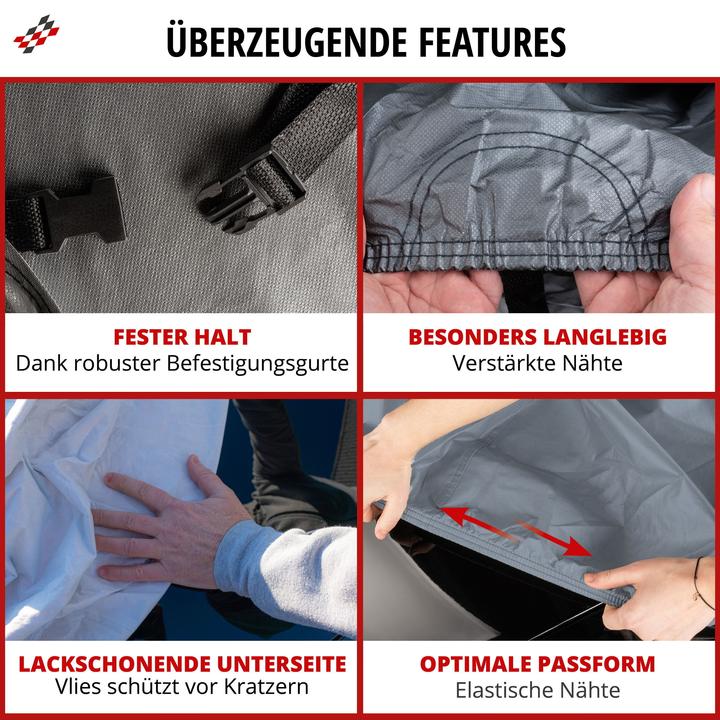 ÜBERZEUGENDE FEATURES

FESTER HALT
Dank robuster Befestigungsgurte

BESONDERS LANGLEBIG
Verstärkte Nähte

LACKSCHONENDE UNTERSEITE
Vlies schützt vor Kratzern

OPTIMALE PASSFORM
Elastische Nähte