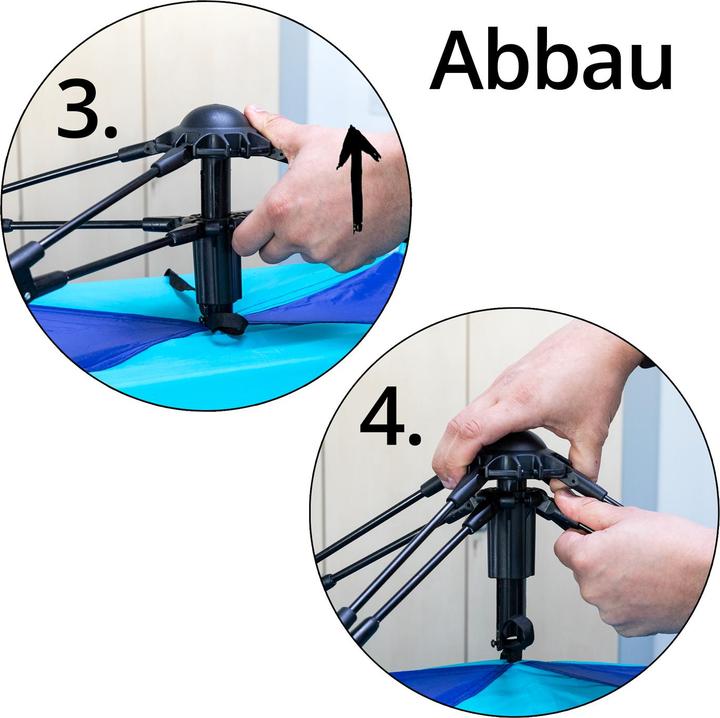 Abbau

3.

4.