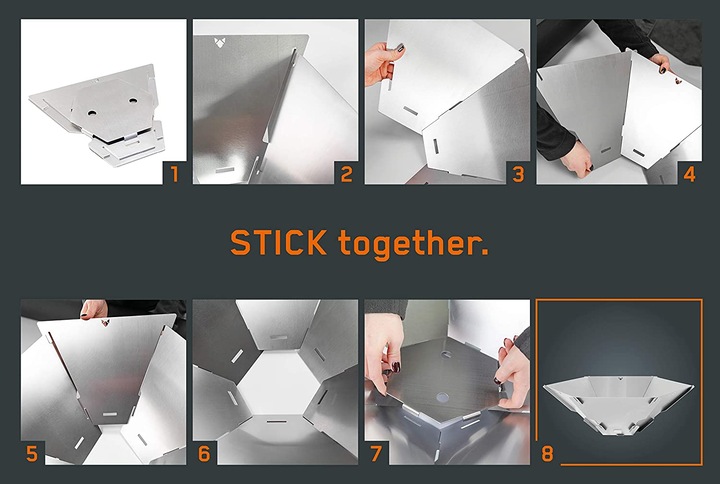 1
2
3
4

STICK together.

5
6
7
8