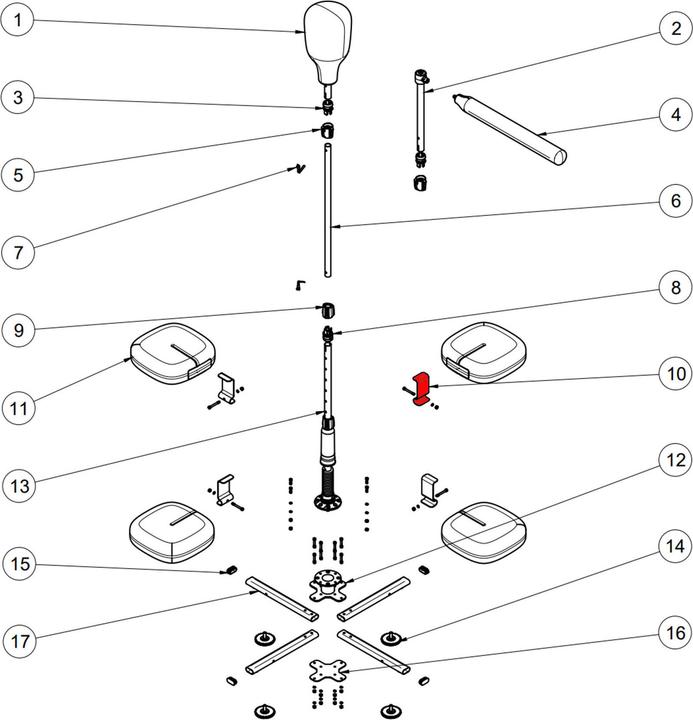 1
2
3
4
5
6
7
8
9
10
11
12
13
14
15
16
17