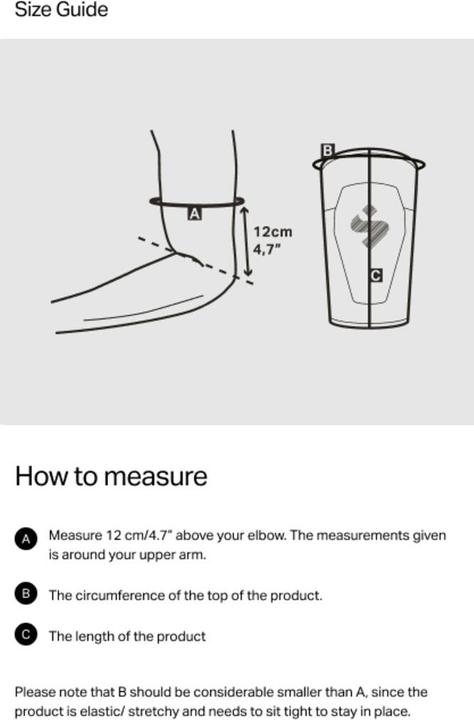 Size Guide

A
12cm
4,7"

B
C

How to measure

A Measure 12 cm/4.7" above your elbow. The measurements given is around your upper arm.

B The circumference of the top of the product.

C The length of the product

Please note that B should be considerable smaller than A, since the product is elastic/ stretchy and needs to sit tight to stay in place.