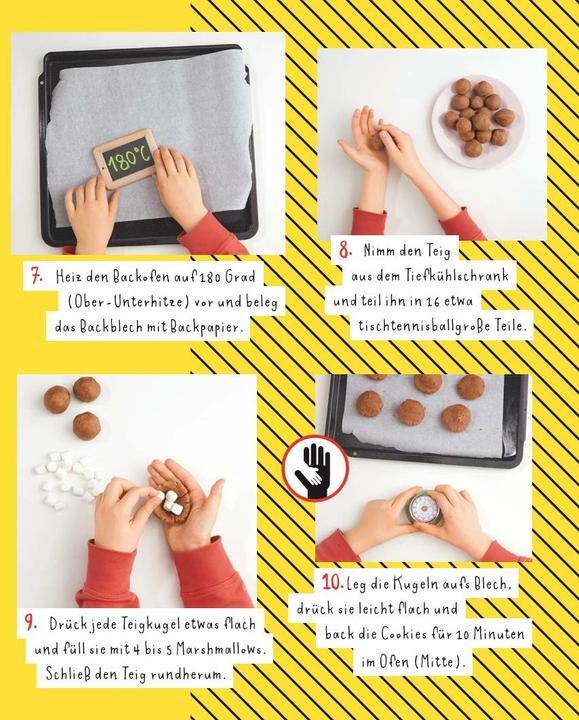 180°C

7. Heiz den Backofen auf 180 Grad (Ober-Unterhitze) vor und beleg das Backblech mit Backpapier.

8. Nimm den Teig aus dem Tiefkühlschrank und teil ihn in 16 etwa tischtennisballgroße Teile.

9. Drück jede Teigkugel etwas flach und füll sie mit 4 bis 5 Marshmallows. Schließ den Teig rundherum.

10. Leg die Kugeln aufs Blech, drück sie leicht flach und back die Cookies für 10 Minuten im Ofen (Mitte).