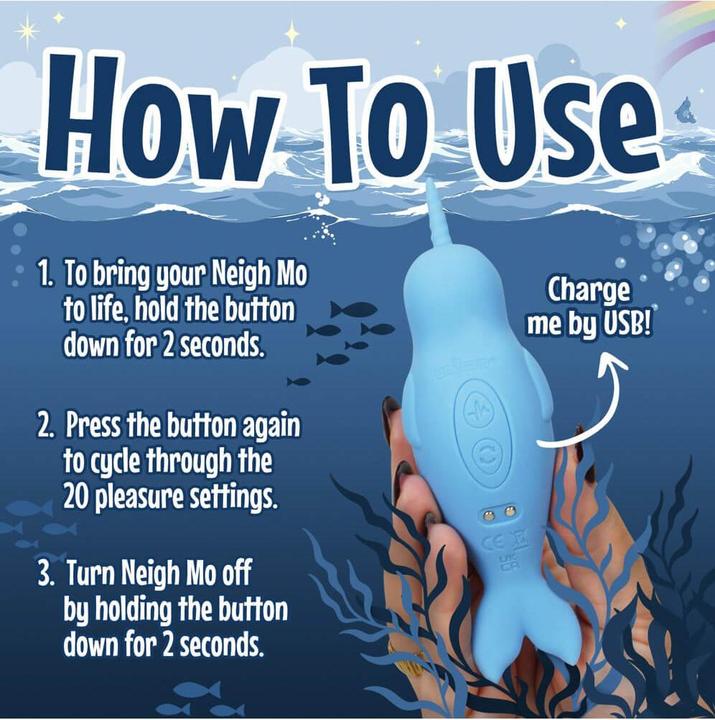 How To Use

1. To bring your Neigh Mo to life, hold the button down for 2 seconds.

2. Press the button again to cycle through the 20 pleasure settings.

3. Turn Neigh Mo off by holding the button down for 2 seconds.

Charge me by USB!

CE
UK CA