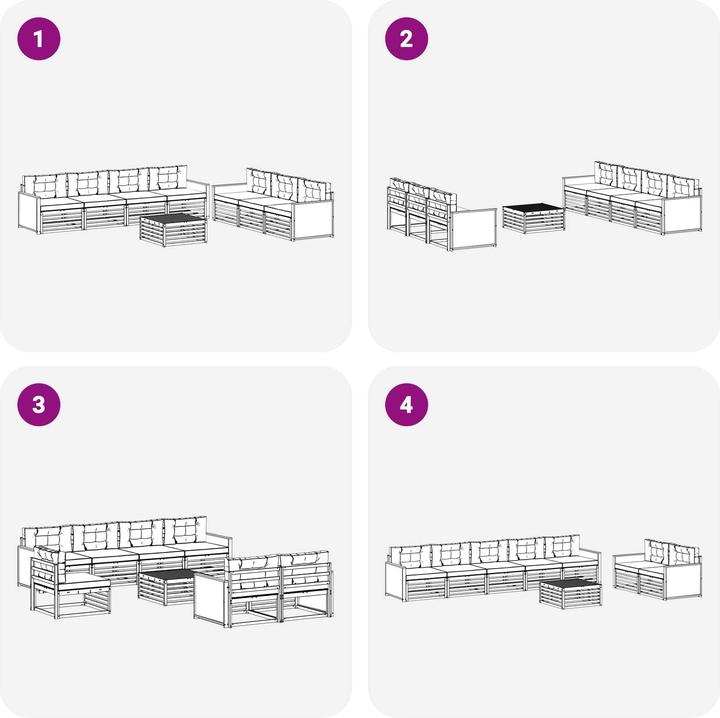 1

2

3

4