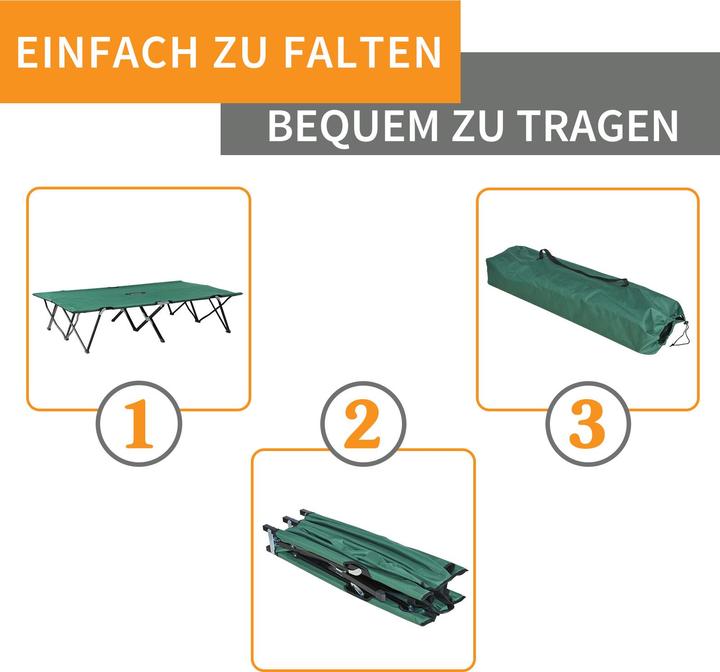 EINFACH ZU FALTEN

BEQUEM ZU TRAGEN

1

2

3